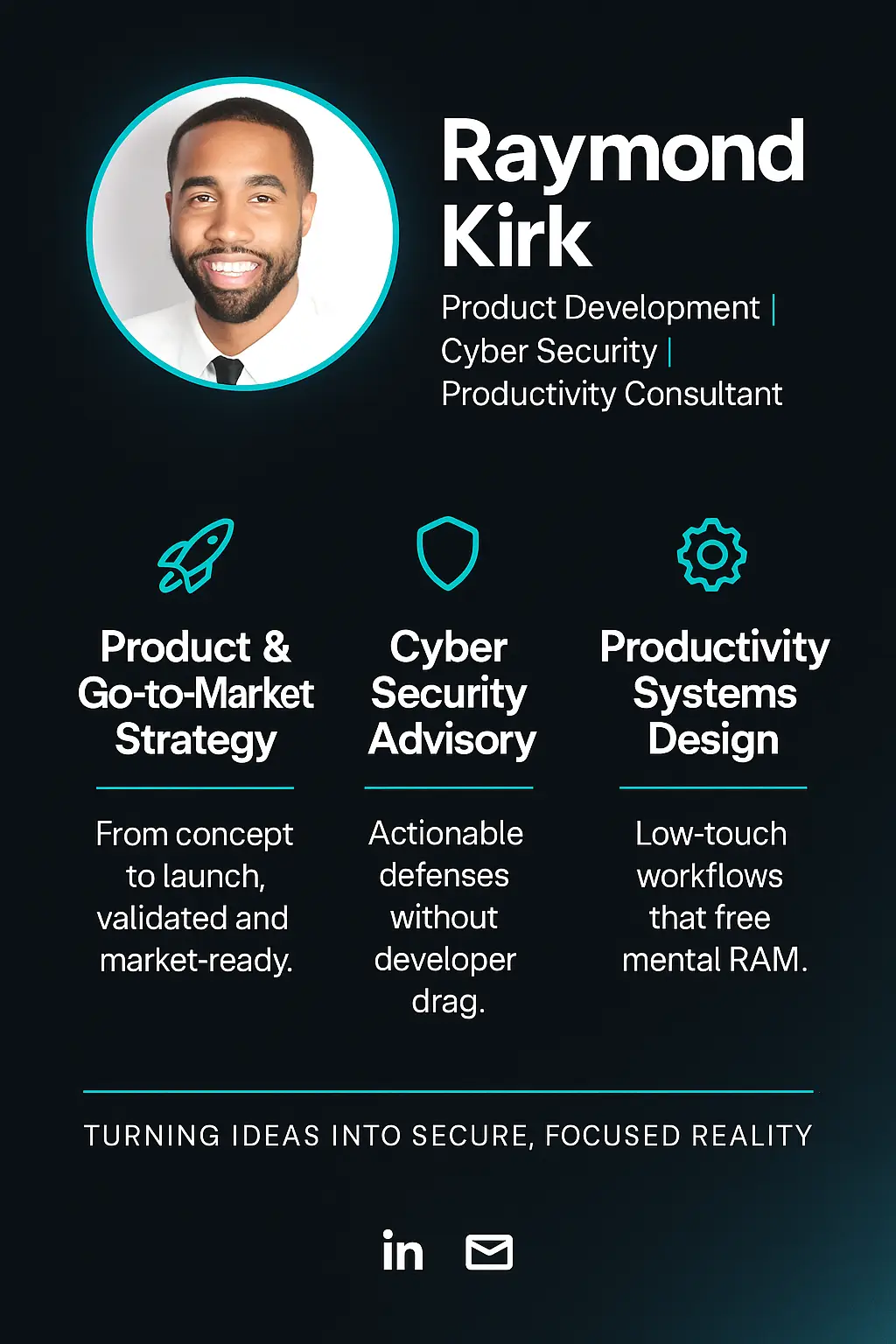 Raymond Kirk

Product Development | Cyber Security | Productivity Consultant

Product & Go-to-Market Strategy

From concept to launch, validated and market-ready.

Cyber Security Advisory

Actionable defenses without developer drag.

Productivity Systems Design

Low-touch workflows that free mental RAM.

TURNING IDEAS INTO SECURE, FOCUSED REALITY

in